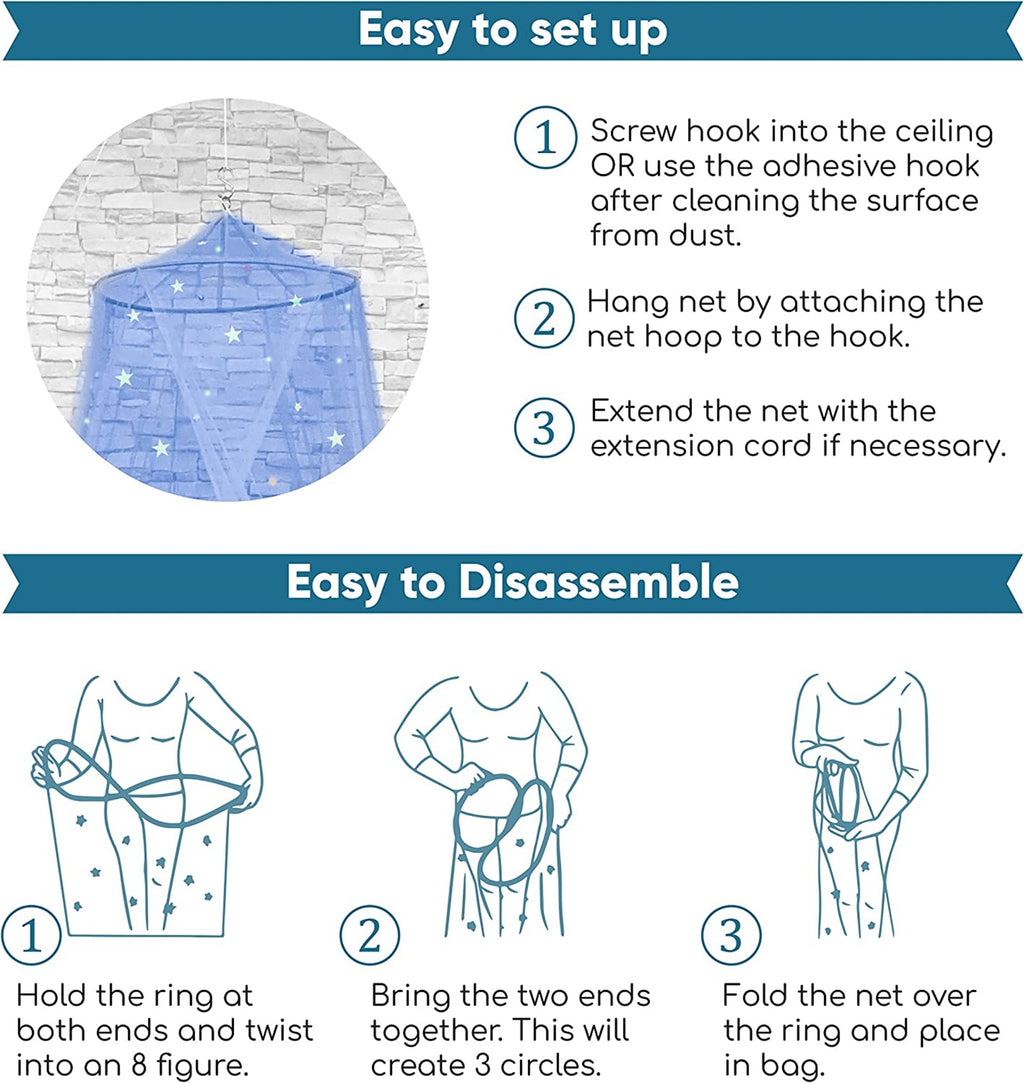 Easy to set up

1 Screw hook into the ceiling OR use the adhesive hook after cleaning the surface from dust.

2 Hang net by attaching the net hoop to the hook.

3 Extend the net with the extension cord if necessary.

Easy to Disassemble

1 Hold the ring at both ends and twist into an 8 figure.

2 Bring the two ends together. This will create 3 circles.

3 Fold the net over the ring and place in bag.