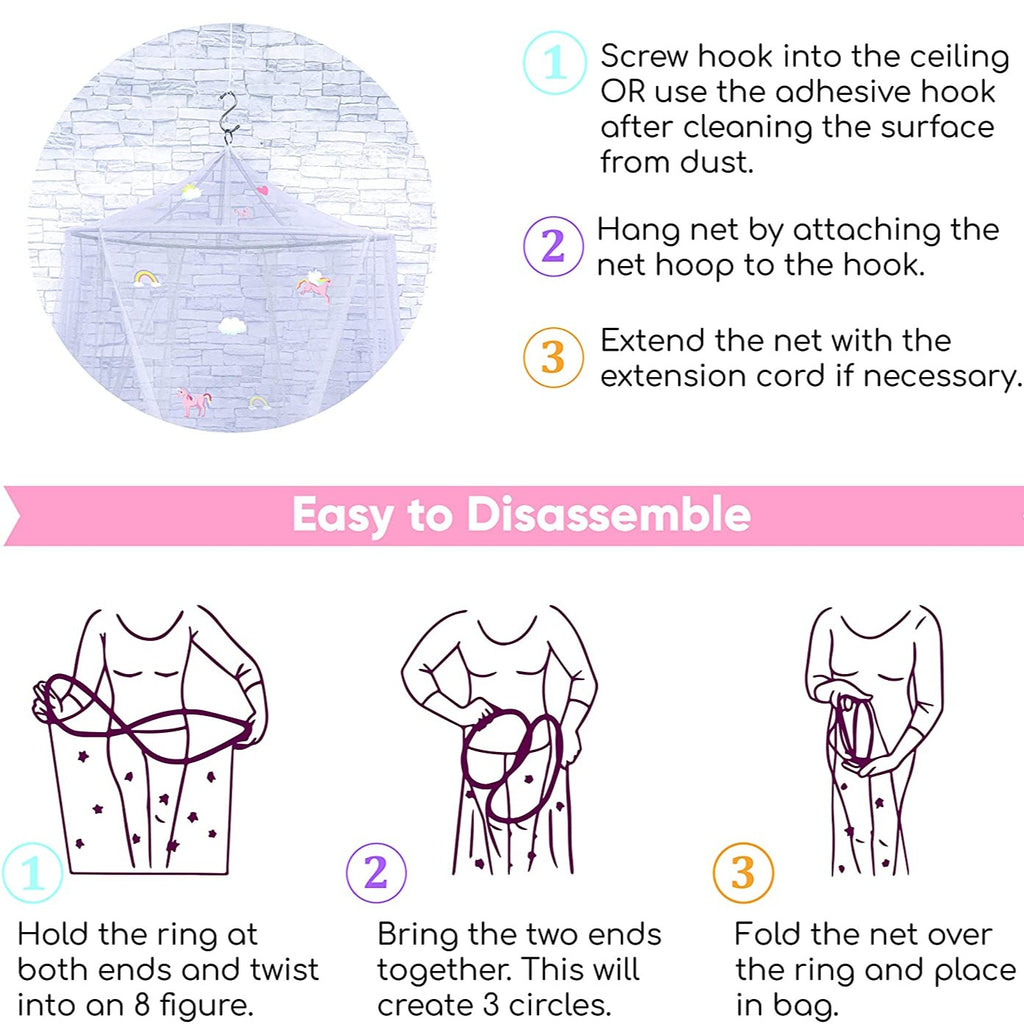 1 Screw hook into the ceiling OR use the adhesive hook after cleaning the surface from dust.

2 Hang net by attaching the net hoop to the hook.

3 Extend the net with the extension cord if necessary.

Easy to Disassemble

1

Hold the ring at both ends and twist into an 8 figure.

2

Bring the two ends together. This will create 3 circles.

3

Fold the net over the ring and place in bag.