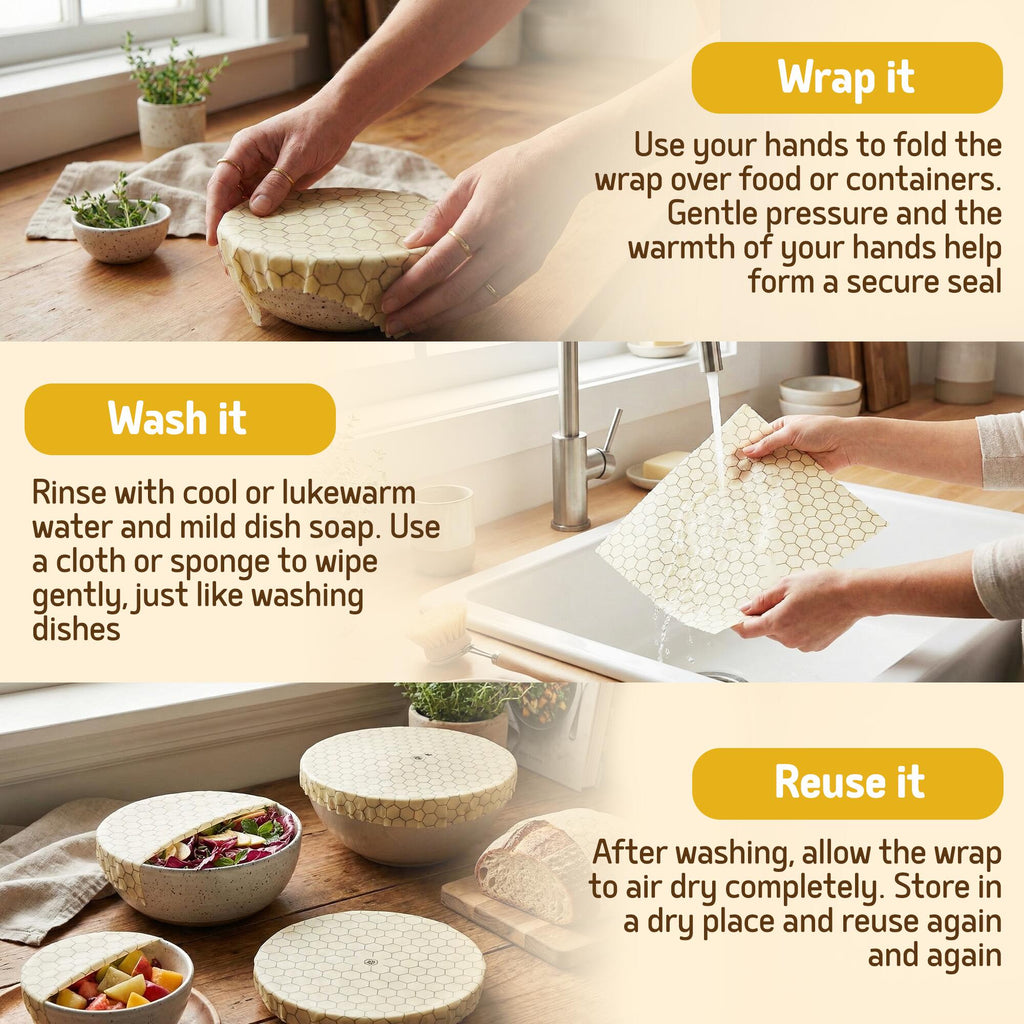 Wrap it

Use your hands to fold the wrap over food or containers. Gentle pressure and the warmth of your hands help form a secure seal

Wash it

Rinse with cool or lukewarm water and mild dish soap. Use a cloth or sponge to wipe gently, just like washing dishes

Reuse it

After washing, allow the wrap to air dry completely. Store in a dry place and reuse again and again